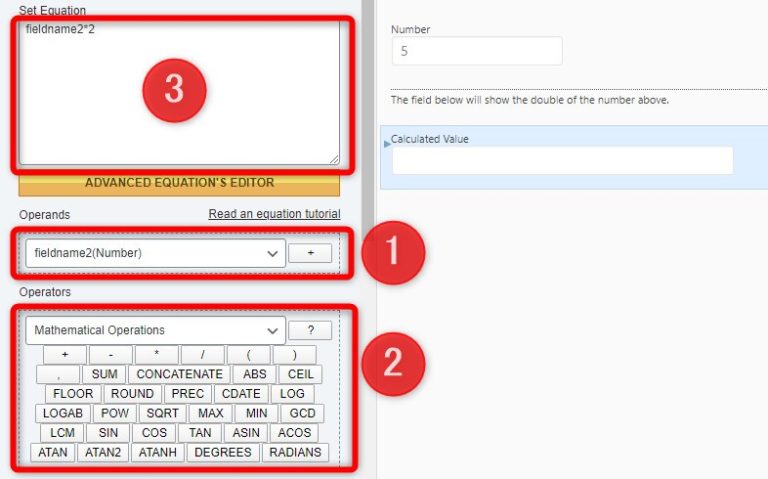 Set Equation

fieldname2*2

3

ADVANCED EQUATION'S EDITOR

Operands

Read an equation tutorial

fieldname2(Number)

+

1

Operators

Mathematical Operations

?

+ - * / ( )

, SUM CONCATENATE ABS CEIL

FLOOR ROUND PREC CDATE LOG

LOGAB POW SQRT MAX MIN GCD

LCM SIN COS TAN ASIN ACOS

ATAN ATAN2 ATANH DEGREES RADIANS

2

Number

5

The field below will show the double of the number above.

Calculated Value